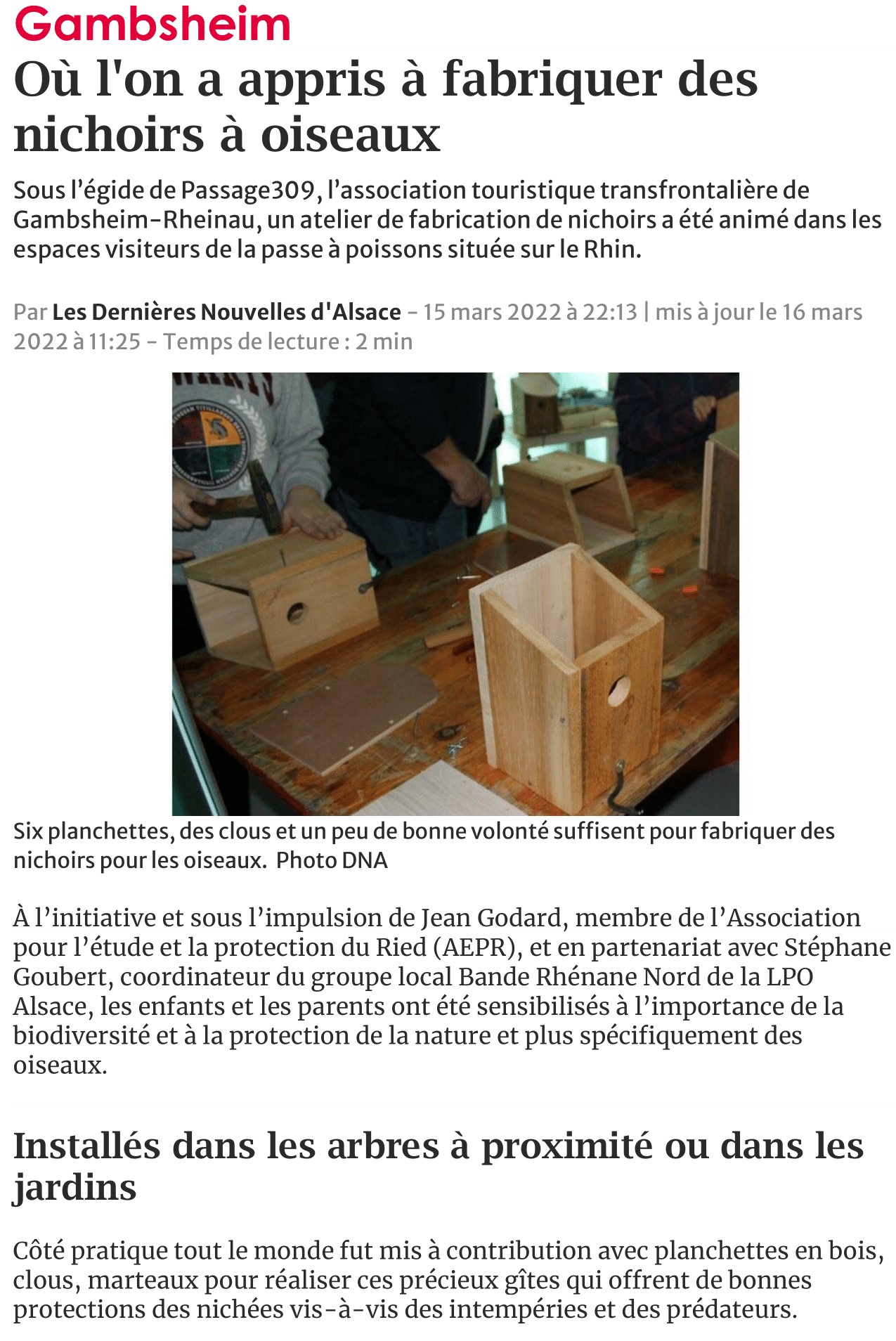 Gambsheim

Où l'on a appris à fabriquer des nichoirs à oiseaux

Sous l’égide de Passage309, l’association touristique transfrontalière de Gambsheim-Rheinau, un atelier de fabrication de nichoirs a été animé dans les espaces visiteurs de la passe à poissons située sur le Rhin.

Par Les Dernières Nouvelles d'Alsace - 15 mars 2022 à 22:13 | mis à jour le 16 mars 2022 à 11:25 - Temps de lecture : 2 min

Six planchettes, des clous et un peu de bonne volonté suffisent pour fabriquer des nichoirs pour les oiseaux. Photo DNA

À l’initiative et sous l’impulsion de Jean Godard, membre de l’Association pour l’étude et la protection du Ried (AEPR), et en partenariat avec Stéphane Goubert, coordinateur du groupe local Bande Rhénane Nord de la LPO Alsace, les enfants et les parents ont été sensibilisés à l’importance de la biodiversité et à la protection de la nature et plus spécifiquement des oiseaux.

Installés dans les arbres à proximité ou dans les jardins

Côté pratique tout le monde fut mis à contribution avec planchettes en bois, clous, marteaux pour réaliser ces précieux gîtes qui offrent de bonnes protections des nichées vis-à-vis des intempéries et des prédateurs.